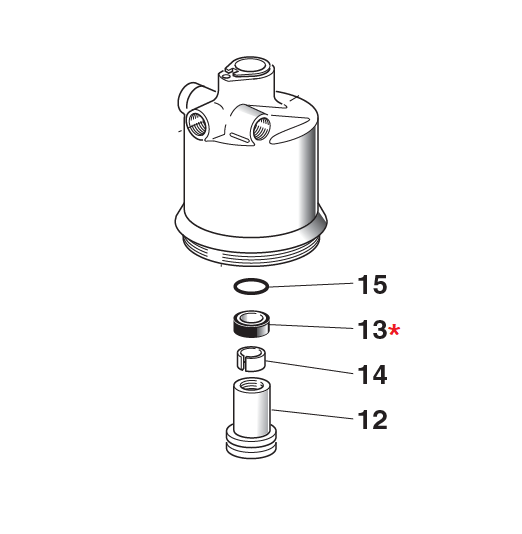 15
13*
14
12