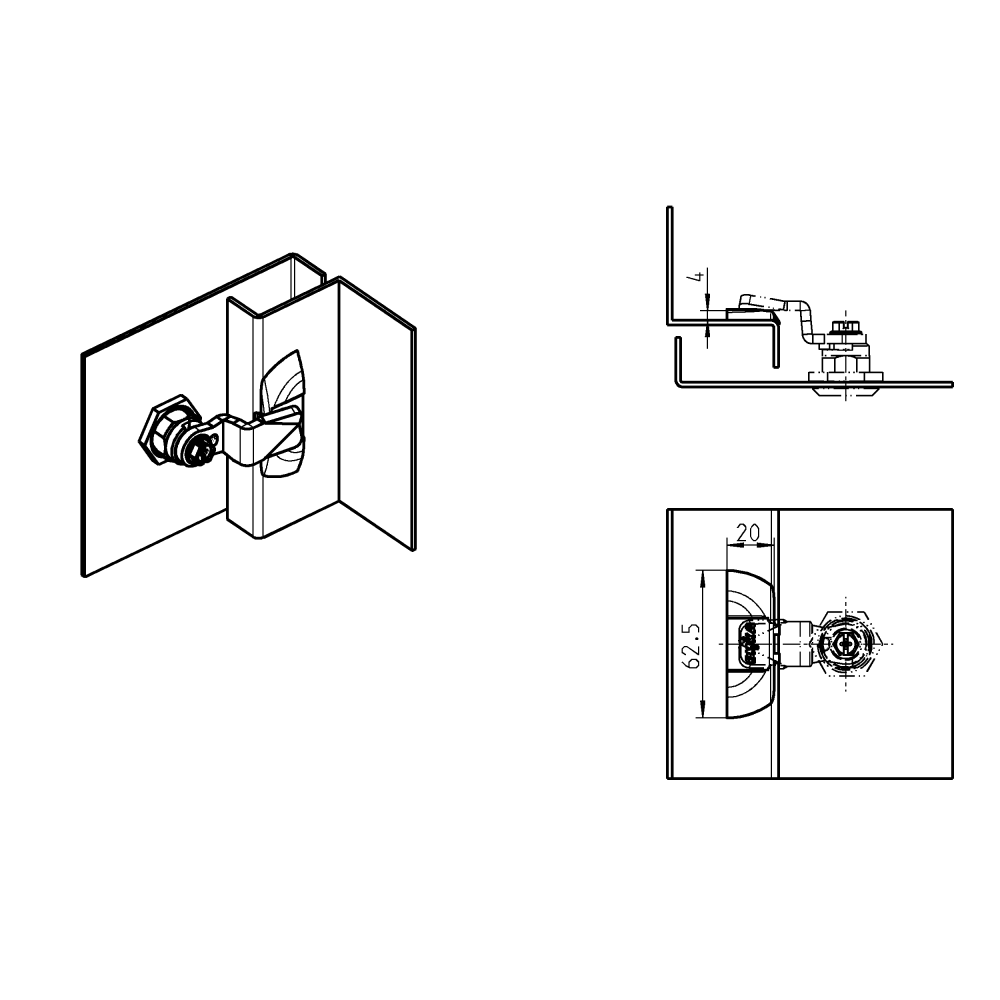 4

20

62.5