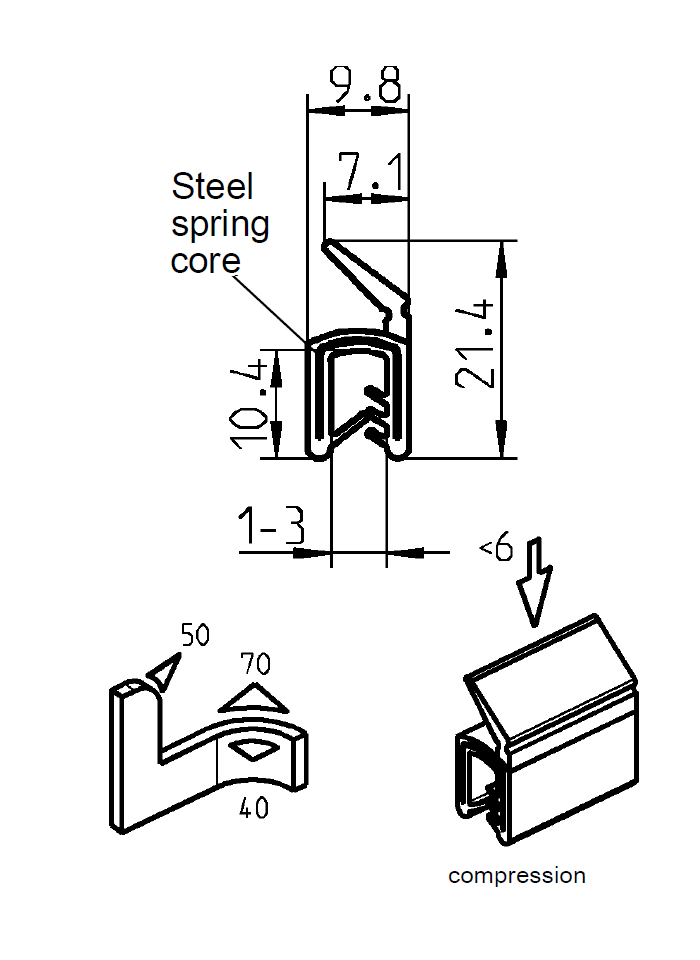 9.8

7.1

Steel spring core

21.4

10.4

1-3

<6

50

70

40

compression