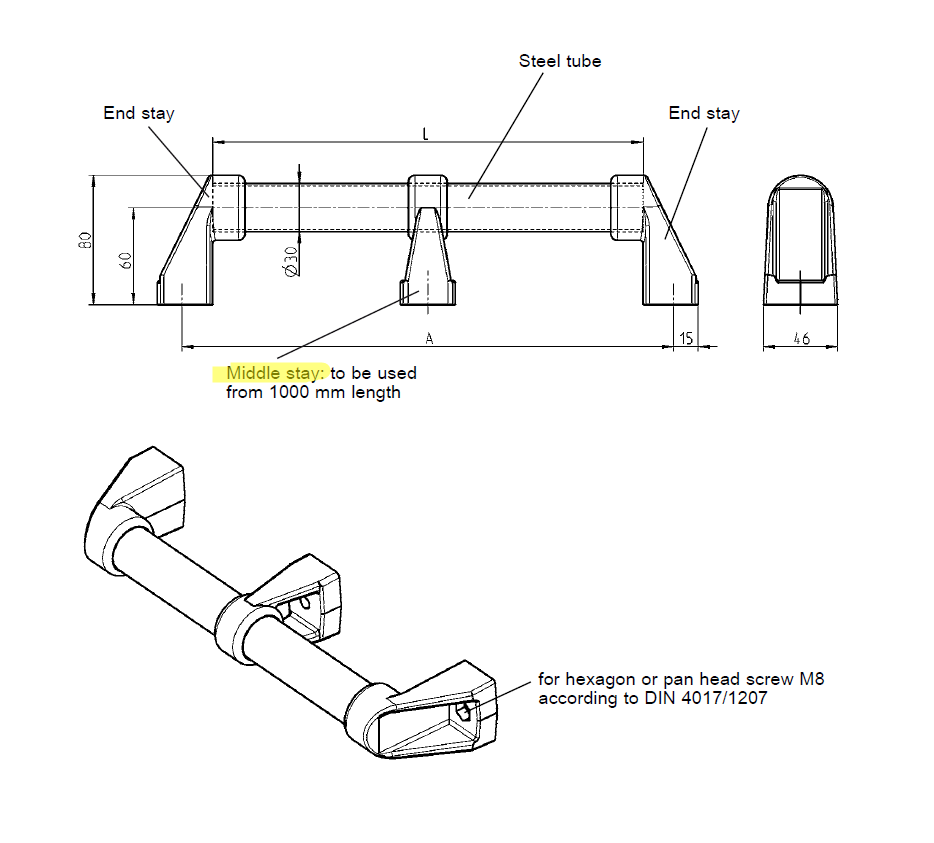 Steel tube

End stay

End stay

L

80

60

Ø30

A

15

46

Middle stay: to be used from 1000 mm length

for hexagon or pan head screw M8 according to DIN 4017/1207