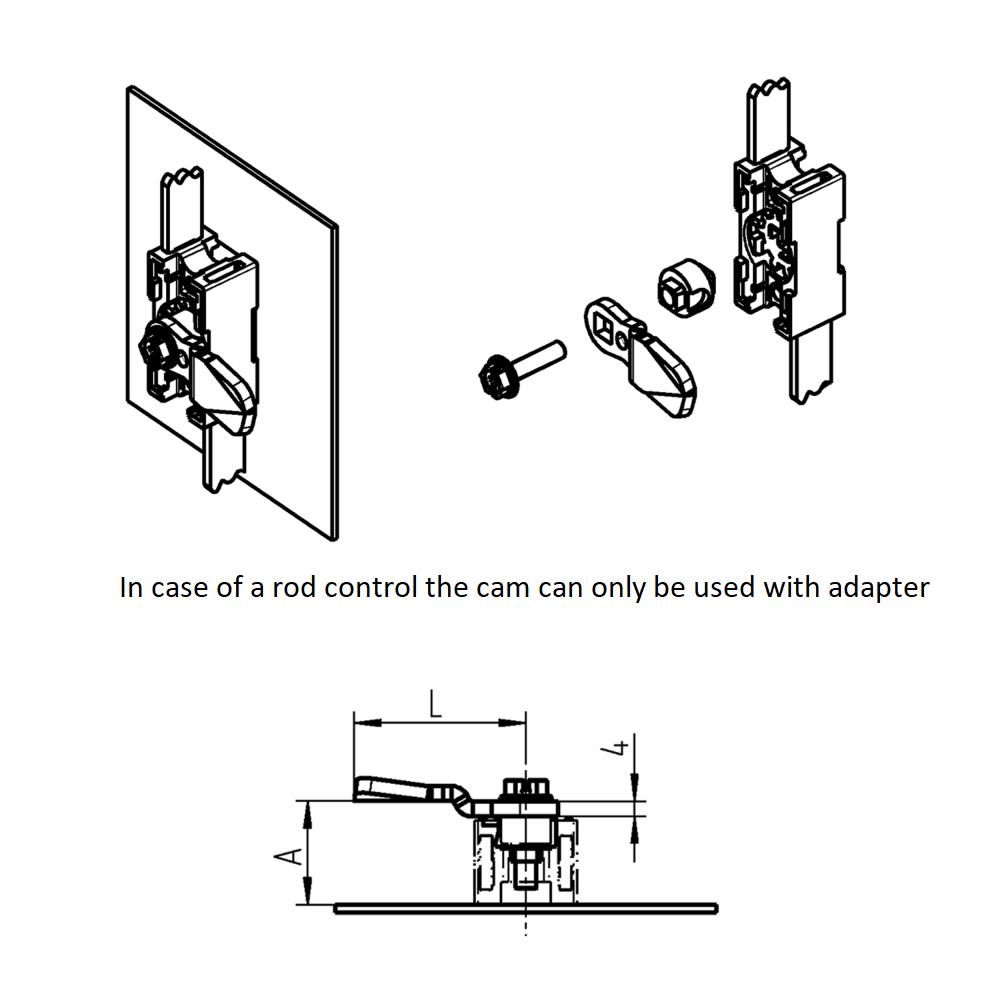 In case of a rod control the cam can only be used with adapter

L

4

A