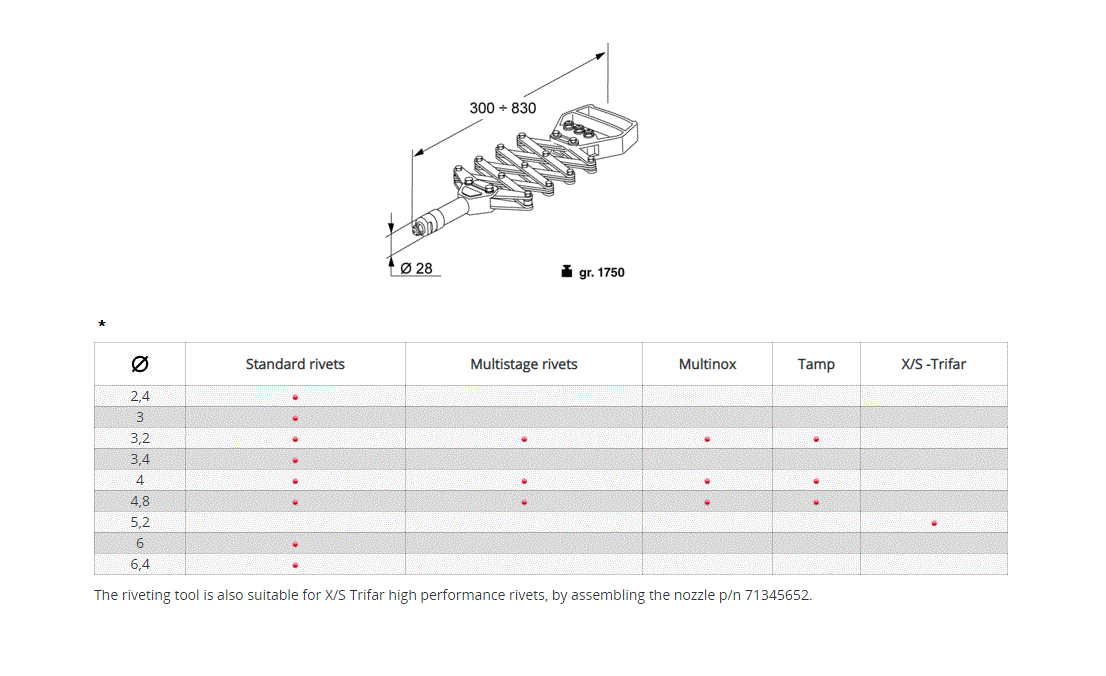 300 ÷ 830

Ø 28

gr. 1750

*

| Ø | Standard rivets | Multistage rivets | Multinox | Tamp | X/S -Trifar |
|---|---|---|---|---|---|
| 2,4 | • | | | | |
| 3 | • | | | | |
| 3,2 | • | • | • | • | |
| 3,4 | • | | | | |
| 4 | • | • | • | • | |
| 4,8 | • | • | • | • | |
| 5,2 | | | | | • |
| 6 | • | | | | |
| 6,4 | • | | | | |

The riveting tool is also suitable for X/S Trifar high performance rivets, by assembling the nozzle p/n 71345652.