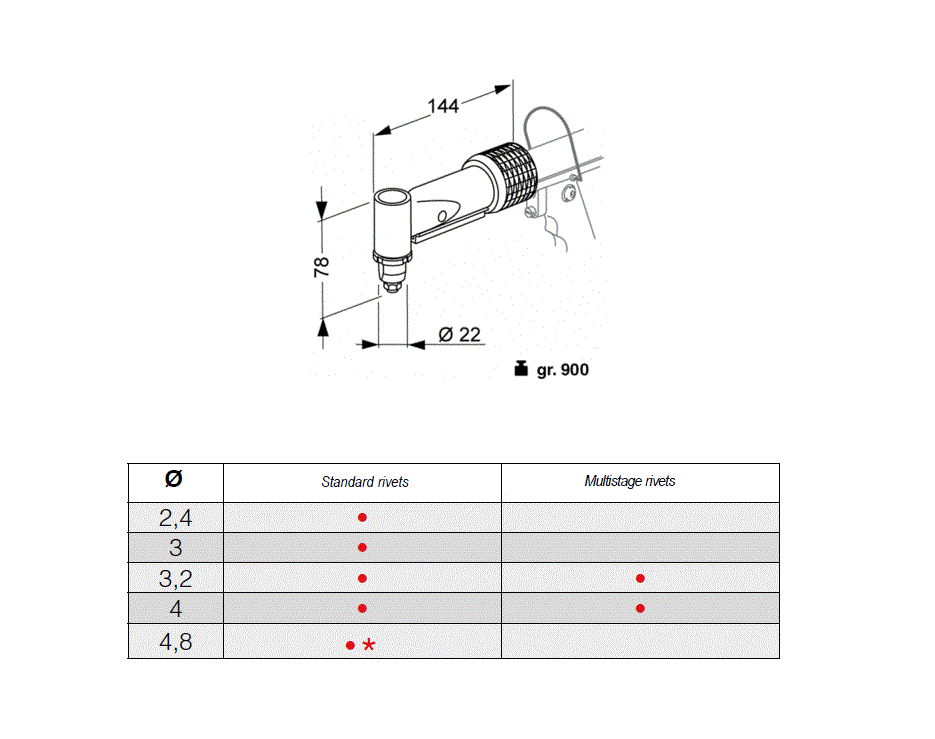 144

78

Ø 22

gr. 900

| Ø | Standard rivets | Multistage rivets |
|---|---|---|
| 2,4 | • | |
| 3 | • | |
| 3,2 | • | • |
| 4 | • | • |
| 4,8 | • * | |