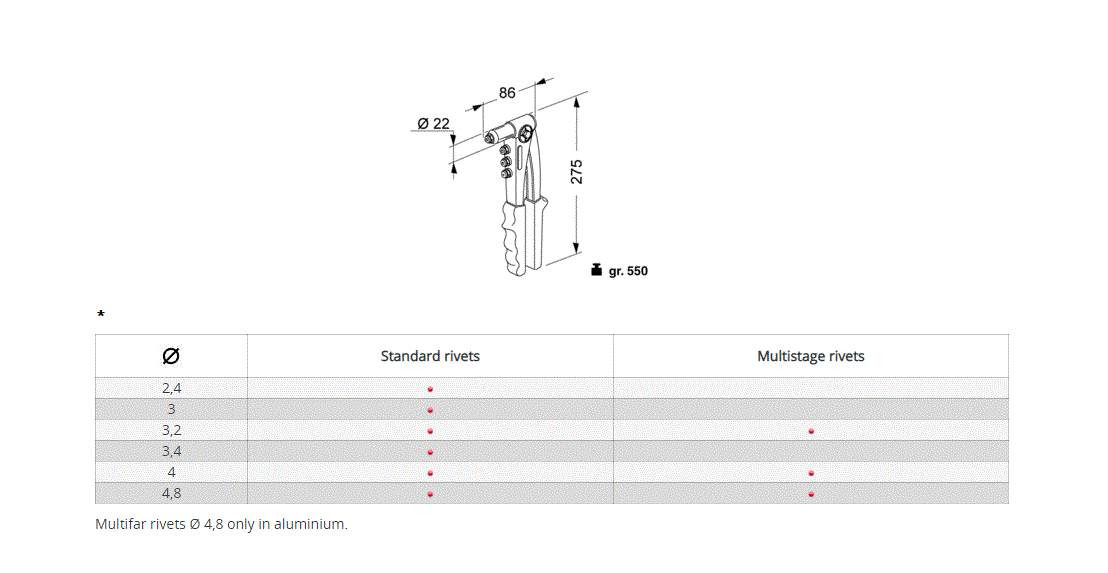 86

Ø 22

275

gr. 550

*

| Ø | Standard rivets | Multistage rivets |
|---|---|---|
| 2,4 | • | |
| 3 | • | |
| 3,2 | • | • |
| 3,4 | • | |
| 4 | • | • |
| 4,8 | • | • |

Multifar rivets Ø 4,8 only in aluminium.